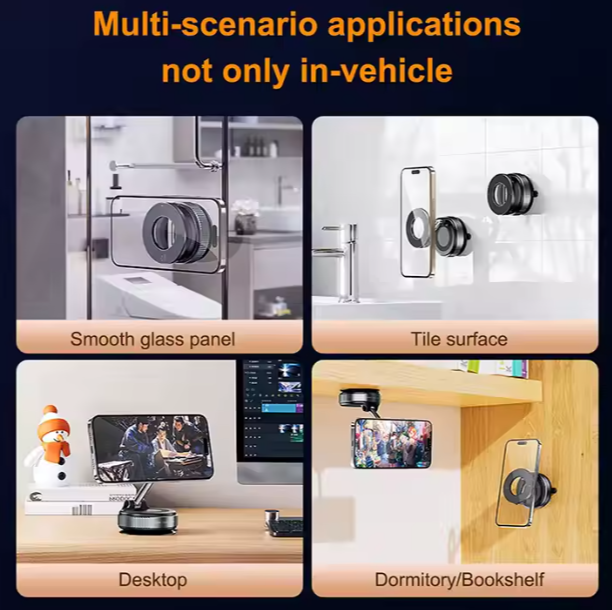 Multi-scenario applications
not only in-vehicle

Smooth glass panel

Tile surface

Desktop

Dormitory/Bookshelf